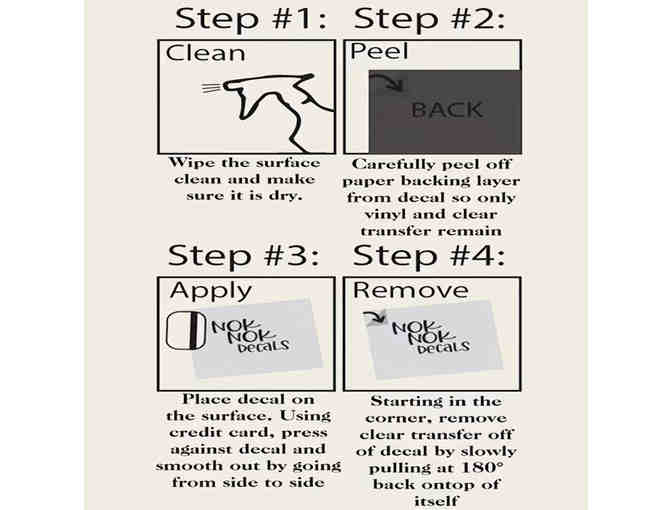 Step #1:

Clean

Wipe the surface clean and make sure it is dry.

Step #2:

Peel

BACK

Carefully peel off paper backing layer from decal so only vinyl and clear transfer remain

Step #3:

Apply

NOK NOK Decals

Place decal on the surface. Using credit card, press against decal and smooth out by going from side to side

Step #4:

Remove

NOK NOK Decals

Starting in the corner, remove clear transfer off of decal by slowly pulling at 180° back ontop of itself